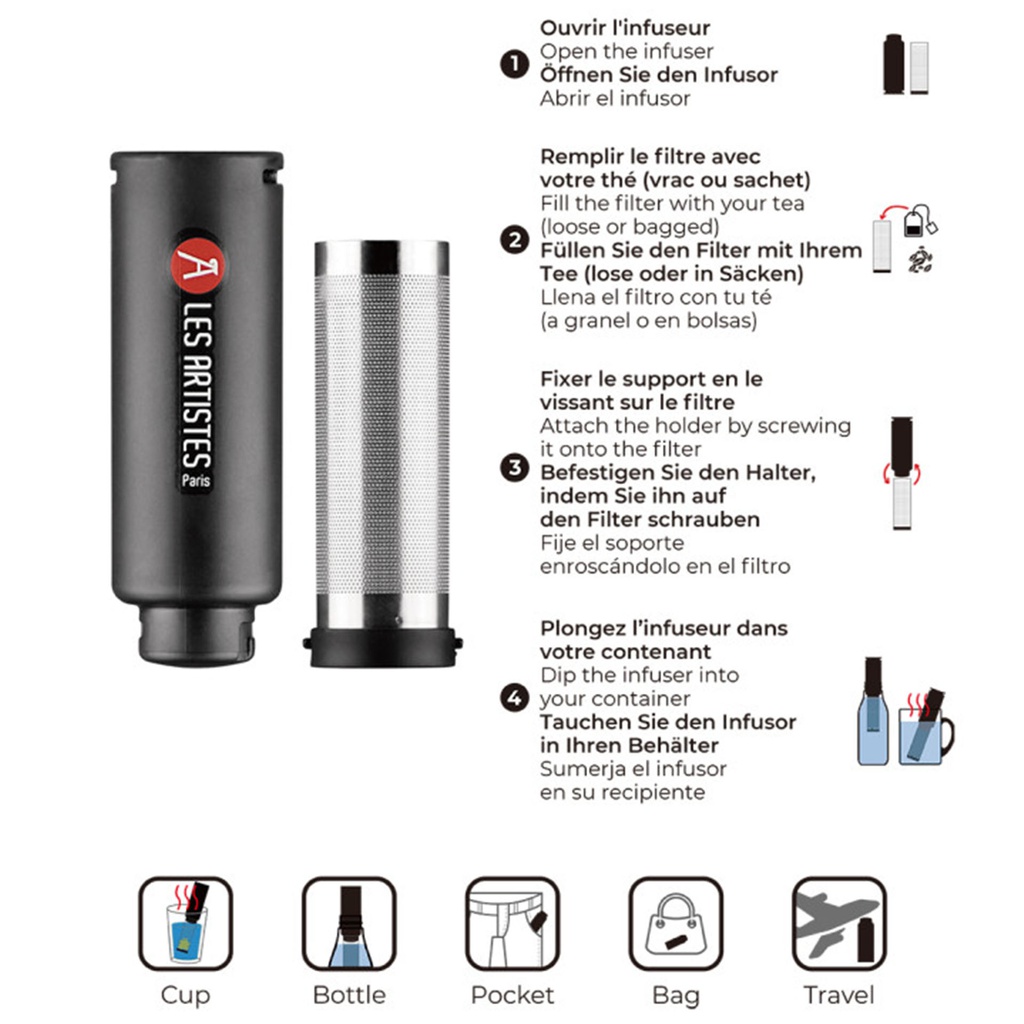 A LES ARTISTES Paris

1 Ouvrir l'infuseur
Open the infuser
Öffnen Sie den Infusor
Abrir el infusor

2 Remplir le filtre avec votre thé (vrac ou sachet)
Fill the filter with your tea (loose or bagged)
Füllen Sie den Filter mit Ihrem Tee (lose oder in Säcken)
Llena el filtro con tu té (a granel o en bolsas)

3 Fixer le support en le vissant sur le filtre
Attach the holder by screwing it onto the filter
Befestigen Sie den Halter, indem Sie ihn auf den Filter schrauben
Fije el soporte enroscándolo en el filtro

4 Plongez l'infuseur dans votre contenant
Dip the infuser into your container
Tauchen Sie den Infusor in Ihren Behälter
Sumerja el infusor en su recipiente

Cup
Bottle
Pocket
Bag
Travel